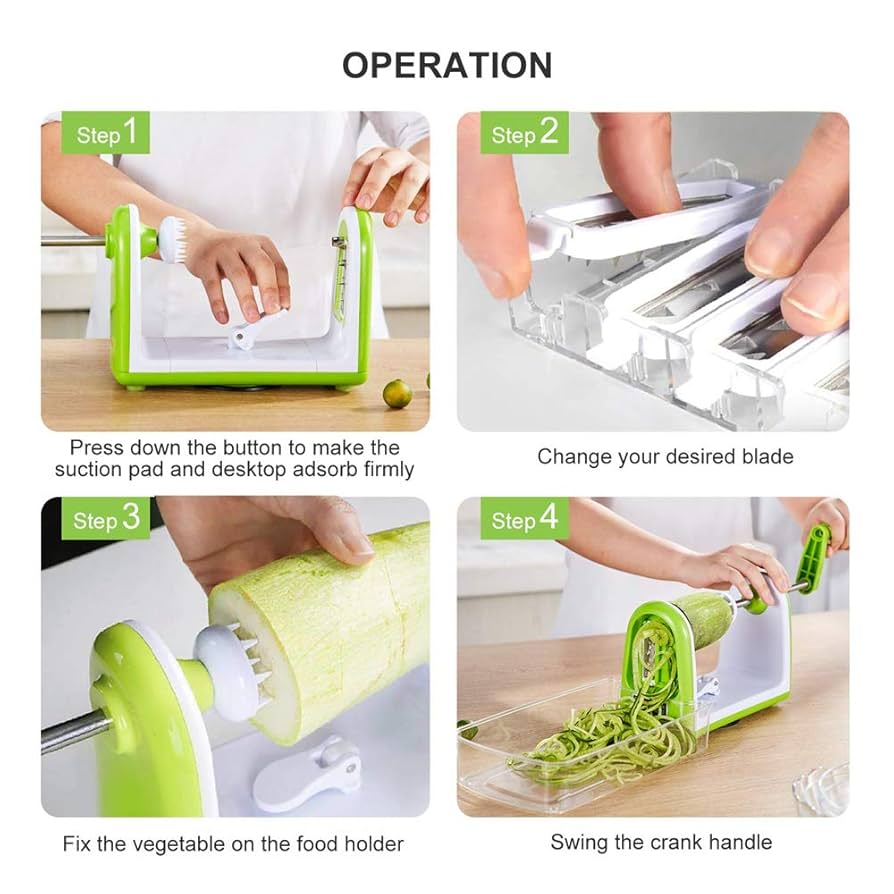 OPERATION

Step 1

Press down the button to make the suction pad and desktop adsorb firmly

Step 2

Change your desired blade

Step 3

Fix the vegetable on the food holder

Step 4

Swing the crank handle